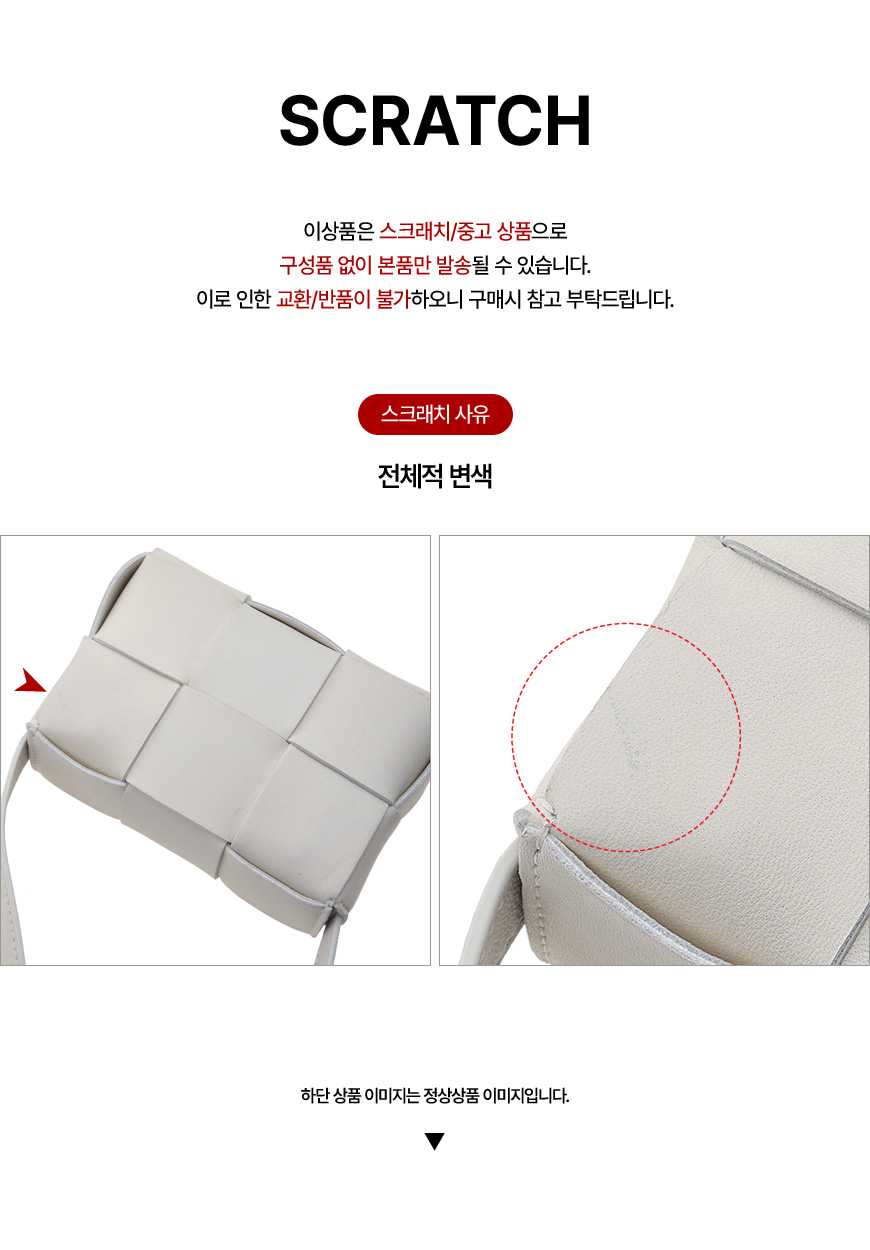 SCRATCH

이상품은 스크래치/중고 상품으로
구성품 없이 본품만 발송될 수 있습니다.
이로 인한 교환/반품이 불가하오니 구매시 참고 부탁드립니다.

스크래치 사유

전체적 변색

하단 상품 이미지는 정상상품 이미지입니다.

▼